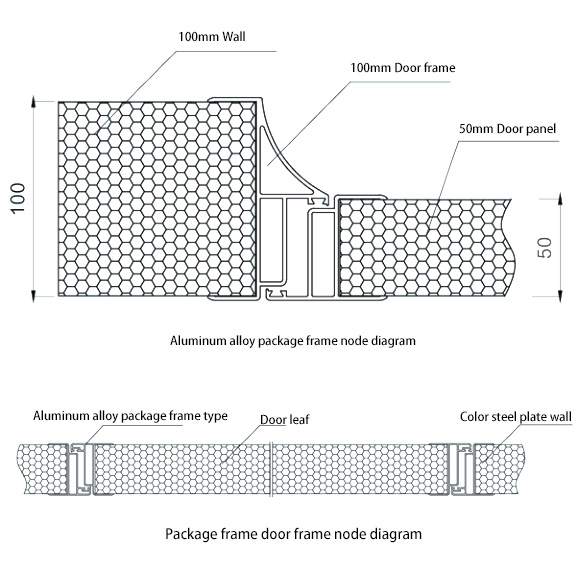 100mm Wall

100mm Door frame

50mm Door panel

100

50

Aluminum alloy package frame node diagram

Aluminum alloy package frame type

Door leaf

Color steel plate wall

Package frame door frame node diagram